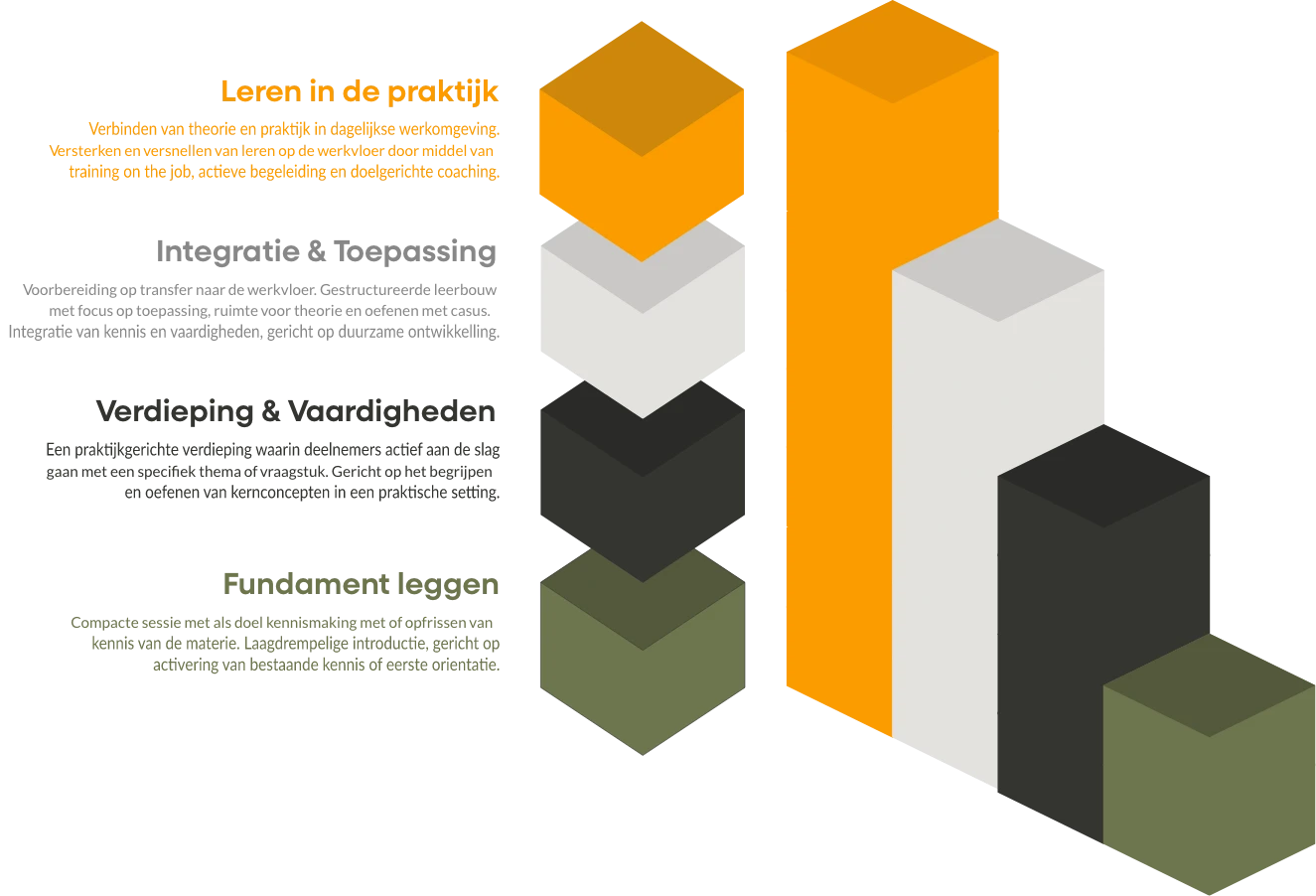 Leren in de praktijk

Verbinden van theorie en praktijk in dagelijkse werkomgeving. Versterken en versnellen van leren op de werkvloer door middel van training on the job, actieve begeleiding en doelgerichte coaching.

Integratie & Toepassing

Voorbereiding op transfer naar de werkvloer. Gestructureerde leerbouw met focus op toepassing, ruimte voor theorie en oefenen met casus. Integratie van kennis en vaardigheden, gericht op duurzame ontwikkelling.

Verdieping & Vaardigheden

Een praktijkgerichte verdieping waarin deelnemers actief aan de slag gaan met een specifiek thema of vraagstuk. Gericht op het begrijpen en oefenen van kernconcepten in een praktische setting.

Fundament leggen

Compacte sessie met als doel kennismaking met of opfrissen van kennis van de materie. Laagdrempelige introductie, gericht op activering van bestaande kennis of eerste orientatie.